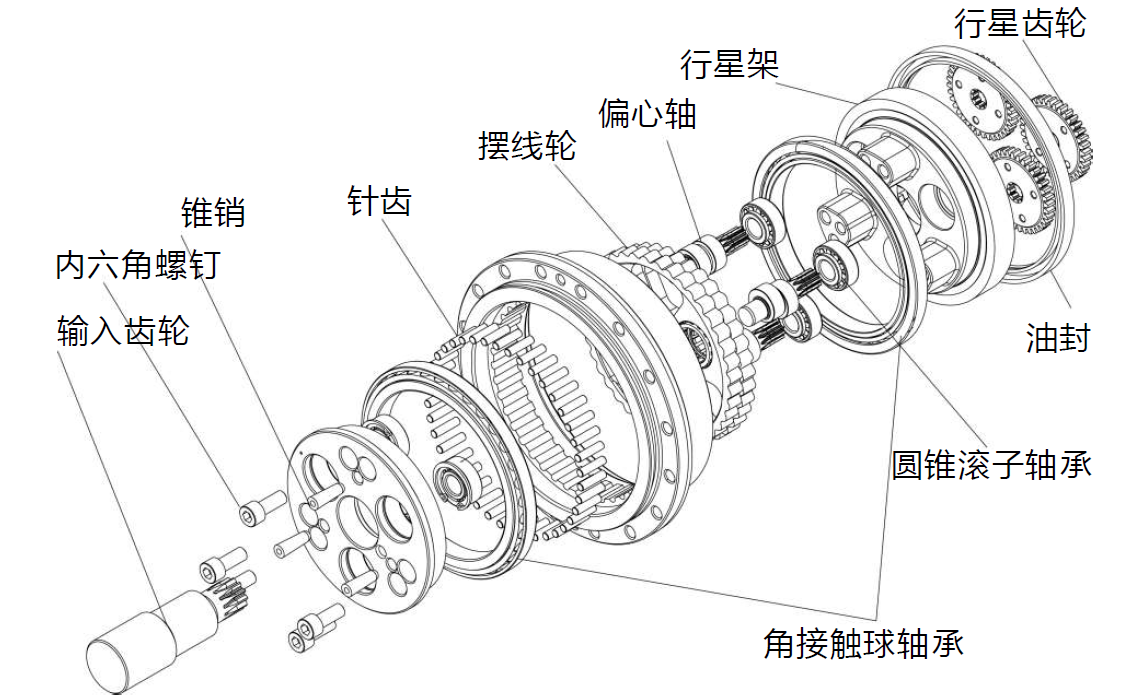 行星齿轮
行星架
偏心轴
摆线轮
针齿
锥销
内六角螺钉
输入齿轮
油封
圆锥滚子轴承
角接触球轴承